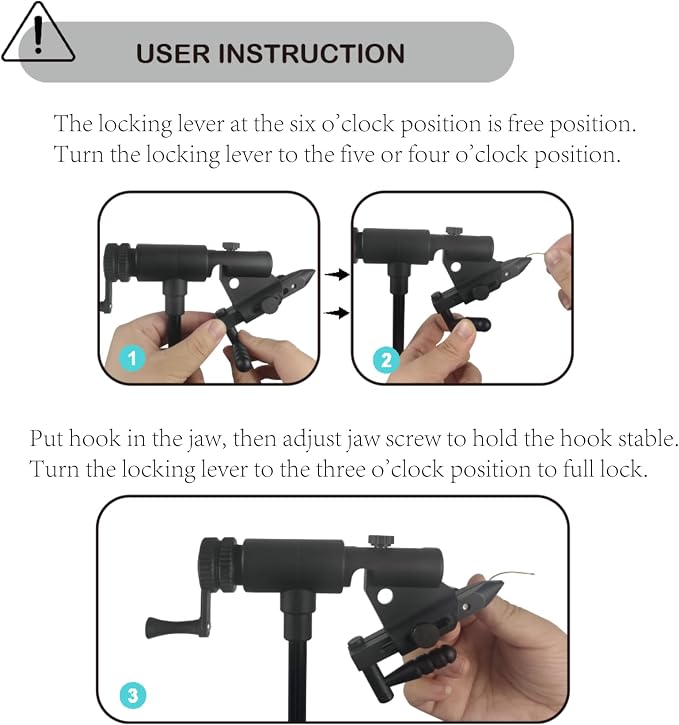 USER INSTRUCTION

The locking lever at the six o'clock position is free position. Turn the locking lever to the five or four o'clock position.

1

2

Put hook in the jaw, then adjust jaw screw to hold the hook stable. Turn the locking lever to the three o'clock position to full lock.

3