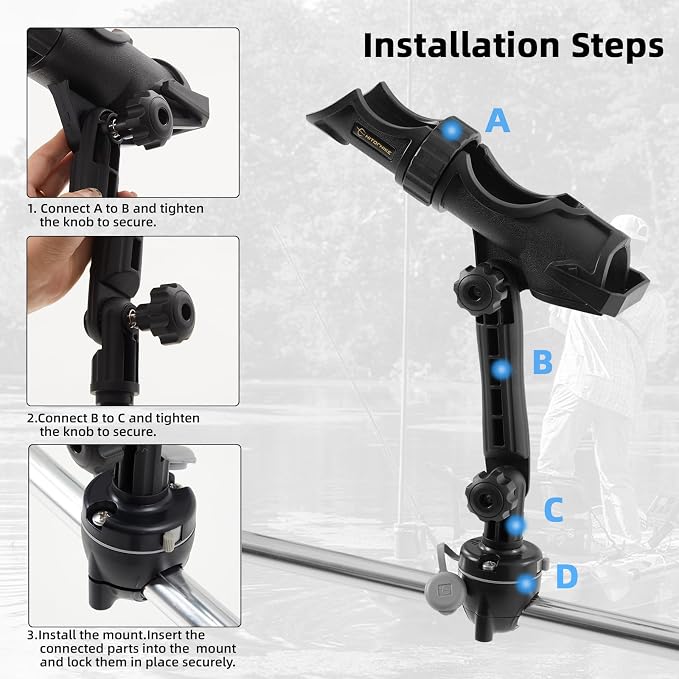 Installation Steps

1. Connect A to B and tighten the knob to secure.

2.Connect B to C and tighten the knob to secure.

3.Install the mount.Insert the connected parts into the mount and lock them in place securely.

HITORHIKE

A

B

C

D