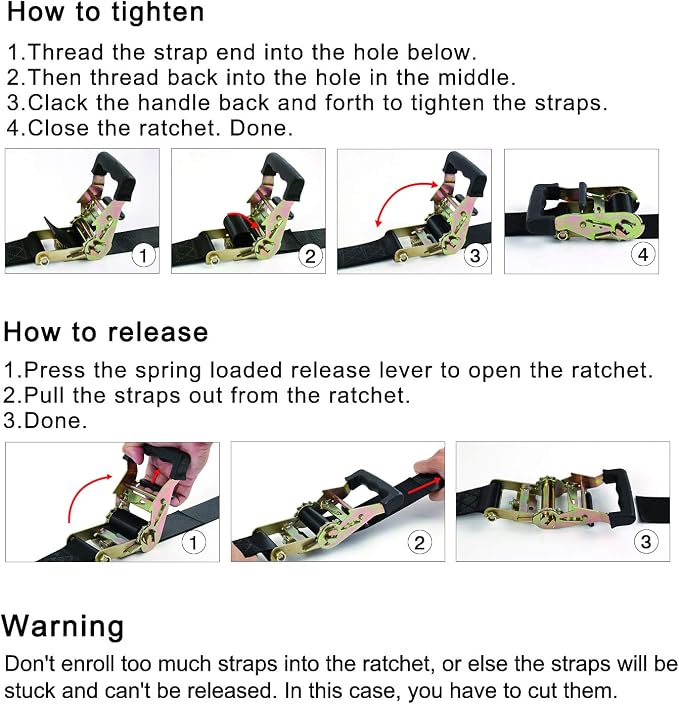 How to tighten

1.Thread the strap end into the hole below.
2.Then thread back into the hole in the middle.
3.Clack the handle back and forth to tighten the straps.
4.Close the ratchet. Done.

1 2 3 4

How to release

1.Press the spring loaded release lever to open the ratchet.
2.Pull the straps out from the ratchet.
3.Done.

1 2 3

Warning

Don't enroll too much straps into the ratchet, or else the straps will be stuck and can't be released. In this case, you have to cut them.