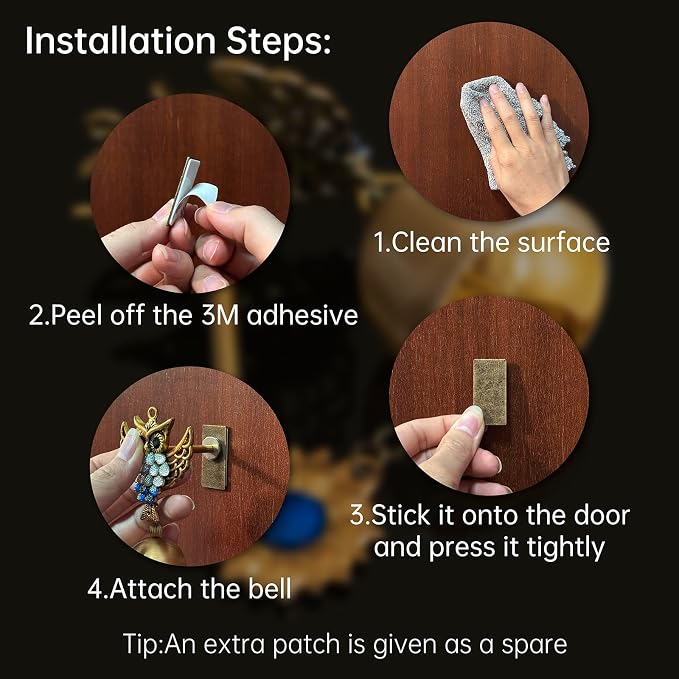 Installation Steps:

1.Clean the surface

2.Peel off the 3M adhesive

3.Stick it onto the door and press it tightly

4.Attach the bell

Tip:An extra patch is given as a spare