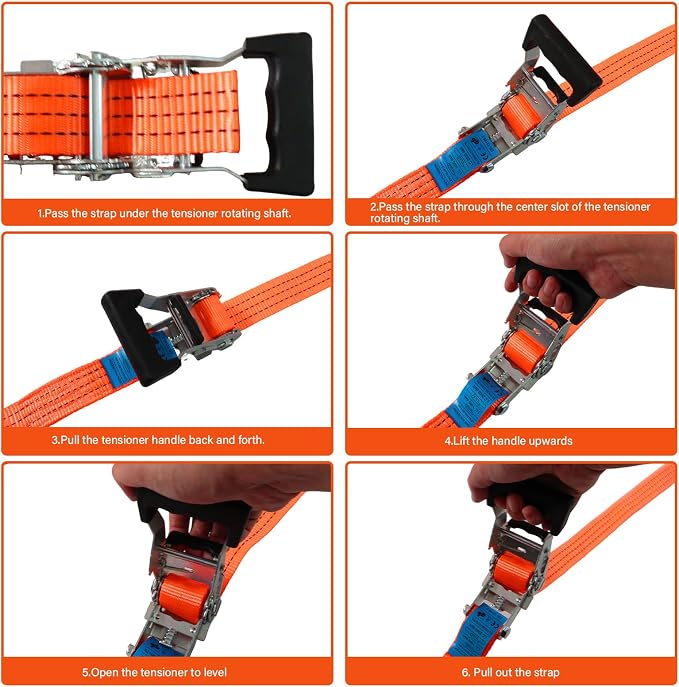 1.Pass the strap under the tensioner rotating shaft.

2.Pass the strap through the center slot of the tensioner rotating shaft.

3.Pull the tensioner handle back and forth.

4.Lift the handle upwards

5.Open the tensioner to level

6. Pull out the strap