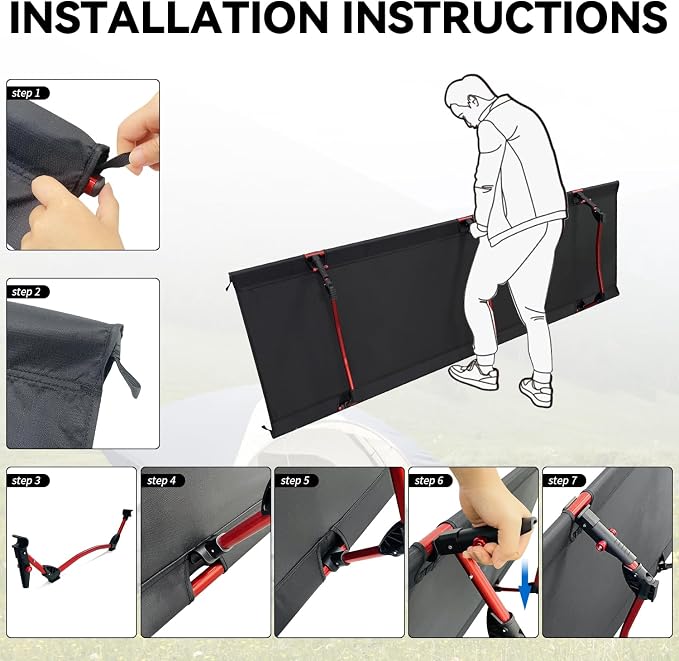 INSTALLATION INSTRUCTIONS

step 1

step 2

step 3

step 4

step 5

step 6

step 7