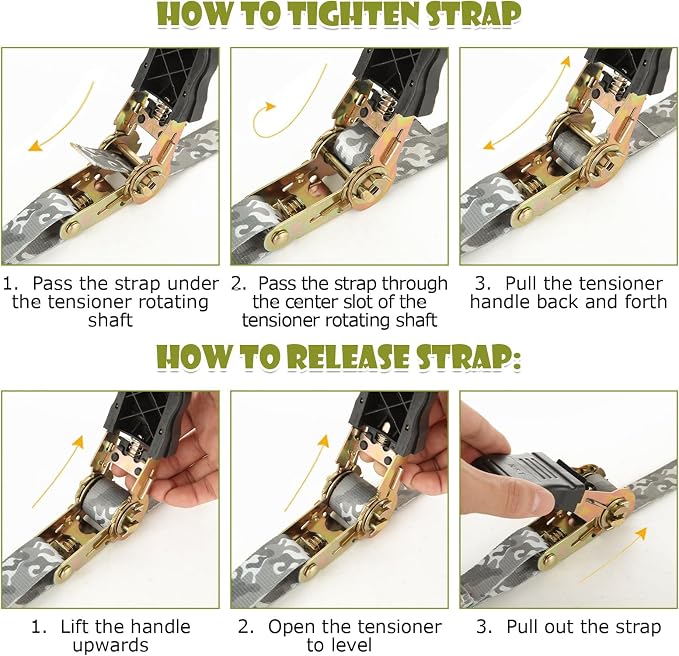 HOW TO TIGHTEN STRAP

1. Pass the strap under the tensioner rotating shaft

2. Pass the strap through the center slot of the tensioner rotating shaft

3. Pull the tensioner handle back and forth

HOW TO RELEASE STRAP:

1. Lift the handle upwards

2. Open the tensioner to level

3. Pull out the strap