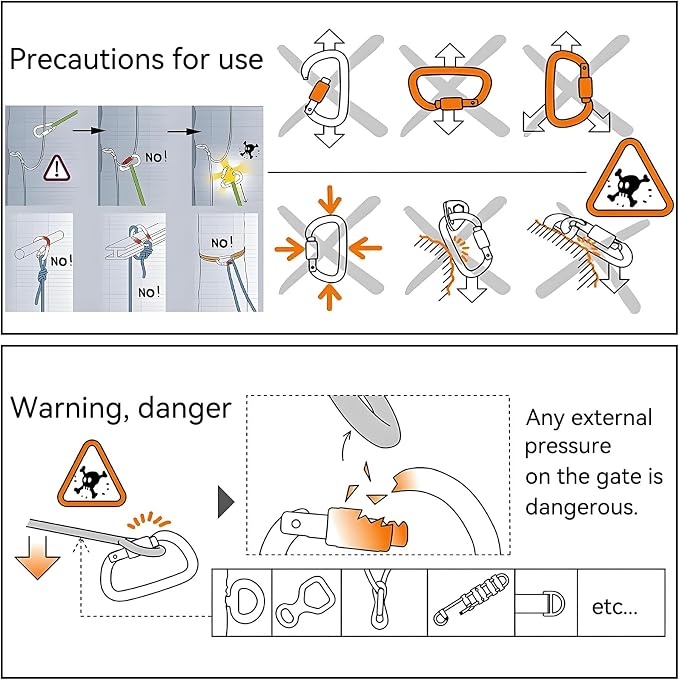 Precautions for use

NO!

NO!

NO!

NO!

Warning, danger

Any external pressure on the gate is dangerous.

etc...