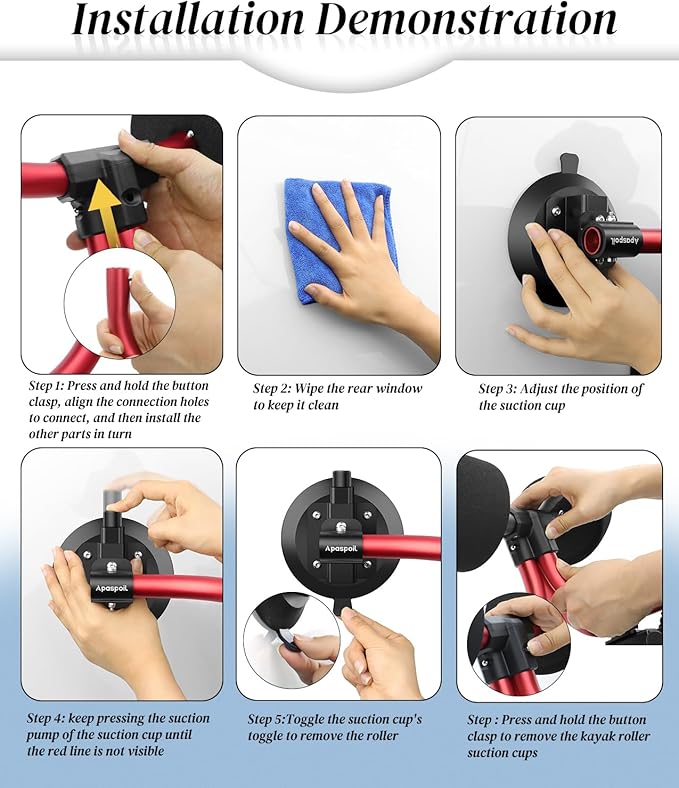 Installation Demonstration

Apaspoil

Step 1: Press and hold the button clasp, align the connection holes to connect, and then install the other parts in turn

Step 2: Wipe the rear window to keep it clean

Step 3: Adjust the position of the suction cup

Apaspoil

Apaspoil

Step 4: keep pressing the suction pump of the suction cup until the red line is not visible

Step 5:Toggle the suction cup's toggle to remove the roller

Step : Press and hold the button clasp to remove the kayak roller suction cups