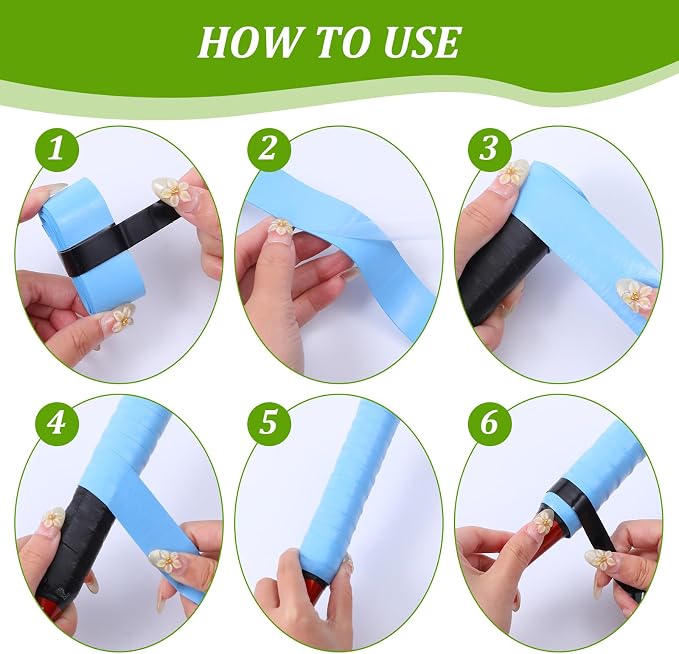 HOW TO USE

1

2

3

4

5

6