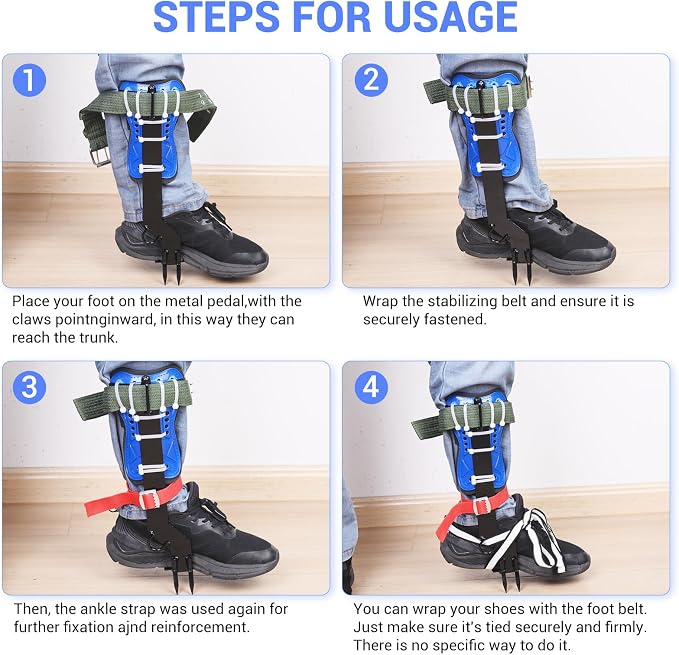 STEPS FOR USAGE

1

Place your foot on the metal pedal,with the claws pointnginward, in this way they can reach the trunk.

2

Wrap the stabilizing belt and ensure it is securely fastened.

3

Then, the ankle strap was used again for further fixation ajnd reinforcement.

4

You can wrap your shoes with the foot belt. Just make sure it's tied securely and firmly. There is no specific way to do it.