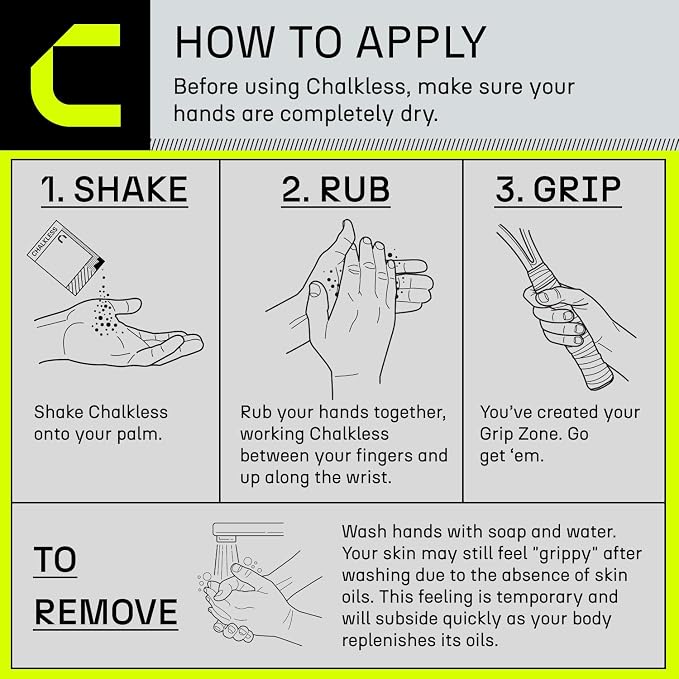 HOW TO APPLY

Before using Chalkless, make sure your hands are completely dry.

1. SHAKE

CHALKLESS

Shake Chalkless onto your palm.

2. RUB

Rub your hands together, working Chalkless between your fingers and up along the wrist.

3. GRIP

You've created your Grip Zone. Go get 'em.

TO REMOVE

Wash hands with soap and water. Your skin may still feel "grippy" after washing due to the absence of skin oils. This feeling is temporary and will subside quickly as your body replenishes its oils.