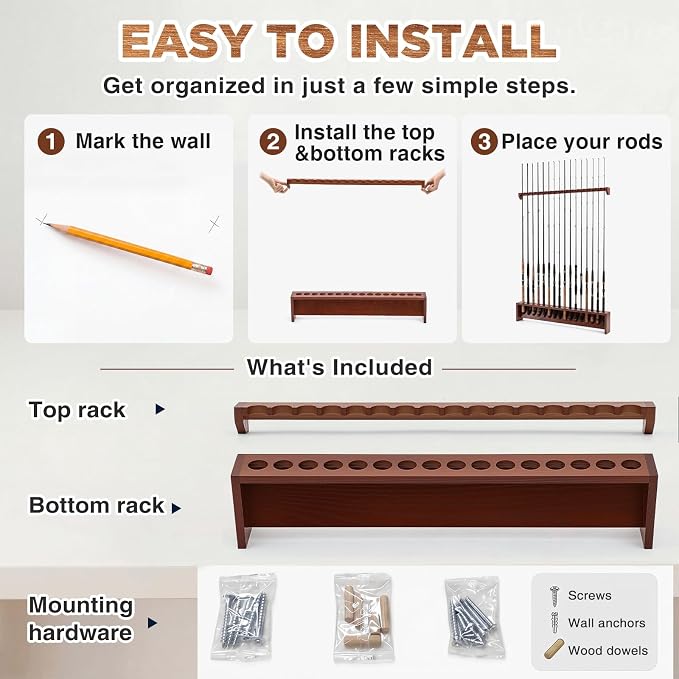 EASY TO INSTALL

Get organized in just a few simple steps.

1 Mark the wall

2 Install the top &bottom racks

3 Place your rods

What's Included

Top rack

Bottom rack

Mounting hardware

Screws

Wall anchors

Wood dowels