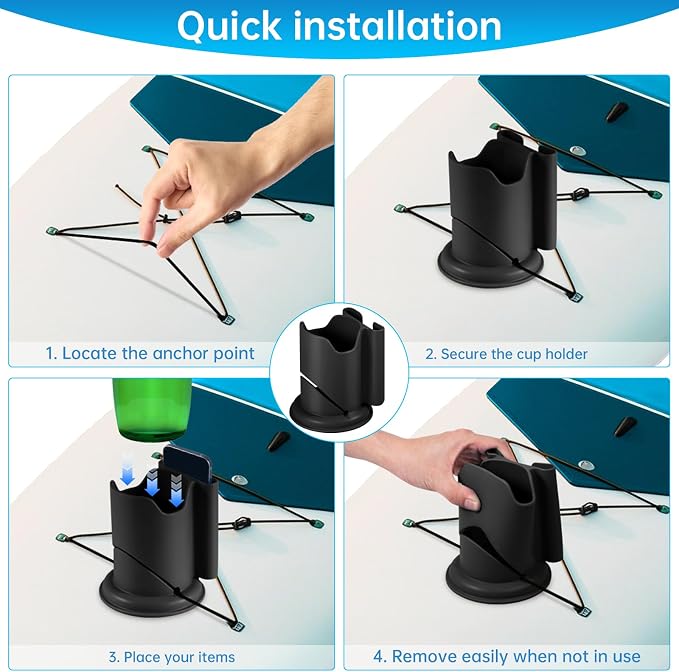 Quick installation

1. Locate the anchor point

2. Secure the cup holder

3. Place your items

4. Remove easily when not in use