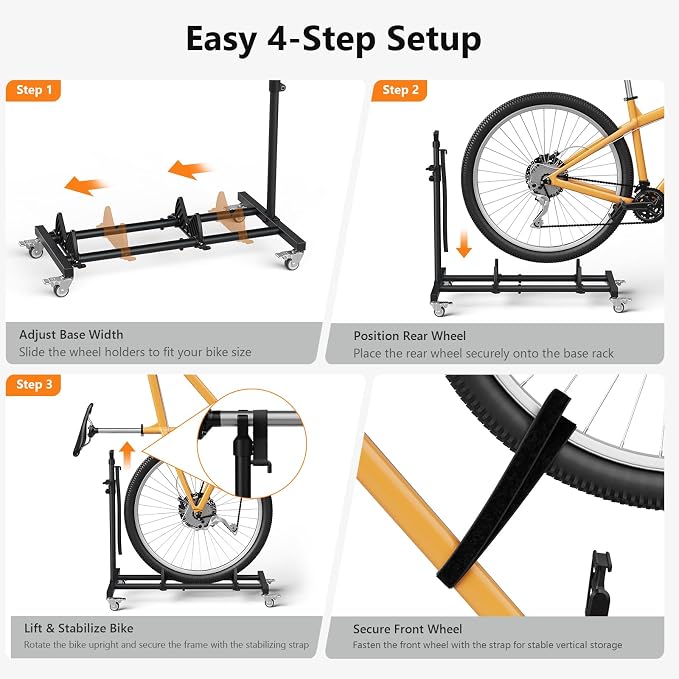 Easy 4-Step Setup

Step 1

Adjust Base Width
Slide the wheel holders to fit your bike size

Step 2

Position Rear Wheel
Place the rear wheel securely onto the base rack

Step 3

Lift & Stabilize Bike
Rotate the bike upright and secure the frame with the stabilizing strap

Secure Front Wheel
Fasten the front wheel with the strap for stable vertical storage