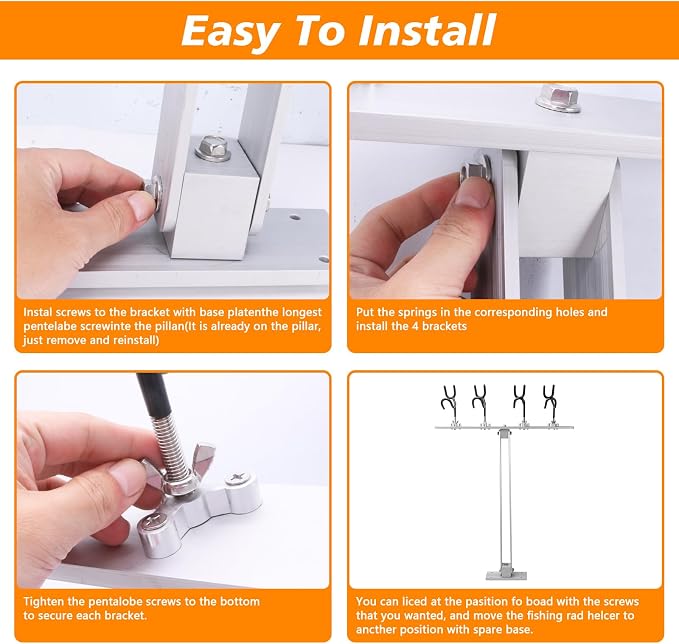 Easy To Install

Instal screws to the bracket with base platenthe longest pentelabe screwinte the pillan(It is already on the pillar, just remove and reinstall)

Put the springs in the corresponding holes and install the 4 brackets

Tighten the pentalobe screws to the bottom to secure each bracket.

You can liced at the pasition fo boad with the screws that you wanted, and move the fishing rad helcer to ancther position with spare base.