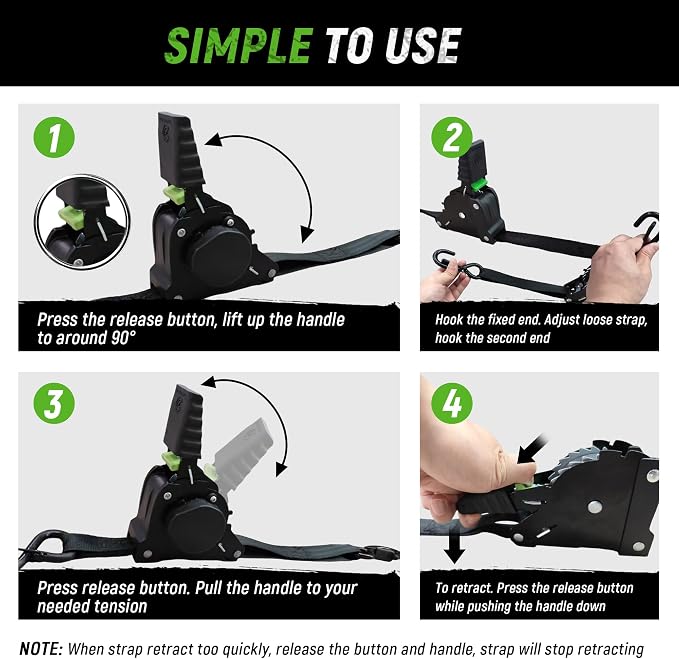 SIMPLE TO USE

1

Press the release button, lift up the handle to around 90°

2

Hook the fixed end. Adjust loose strap, hook the second end

3

Press release button. Pull the handle to your needed tension

4

To retract. Press the release button while pushing the handle down

NOTE: When strap retract too quickly, release the button and handle, strap will stop retracting