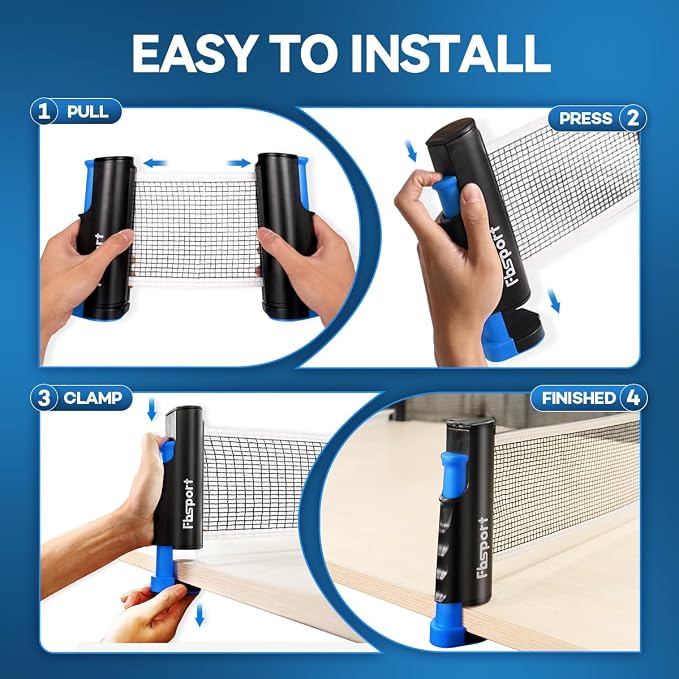 EASY TO INSTALL

1 PULL

Fbsport

PRESS 2

Fbsport

3 CLAMP

Fbsport

FINISHED 4

Fbsport