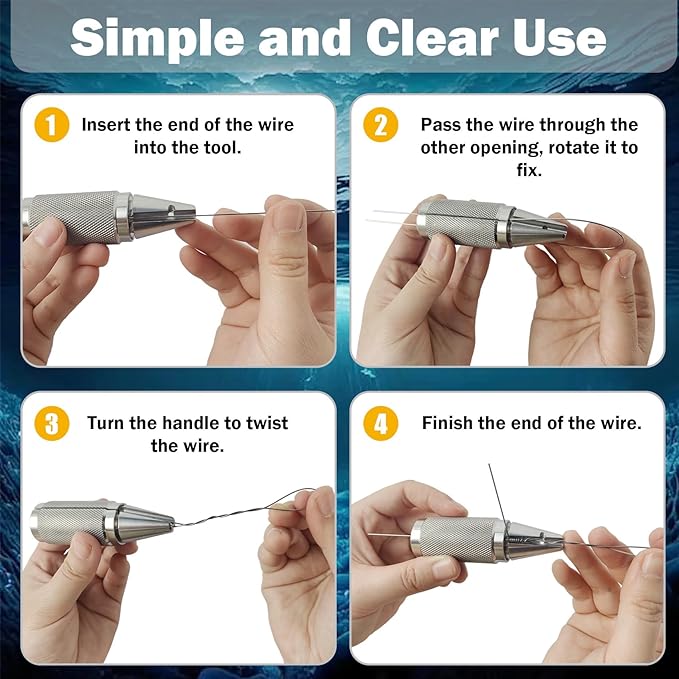 Simple and Clear Use

1 Insert the end of the wire into the tool.

2 Pass the wire through the other opening, rotate it to fix.

3 Turn the handle to twist the wire.

4 Finish the end of the wire.