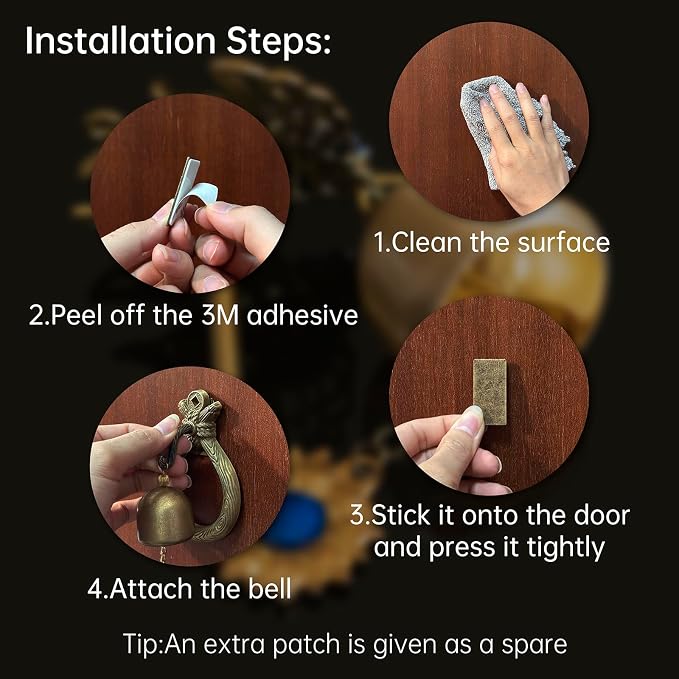 Installation Steps:

1.Clean the surface

2.Peel off the 3M adhesive

3.Stick it onto the door and press it tightly

4.Attach the bell

Tip:An extra patch is given as a spare