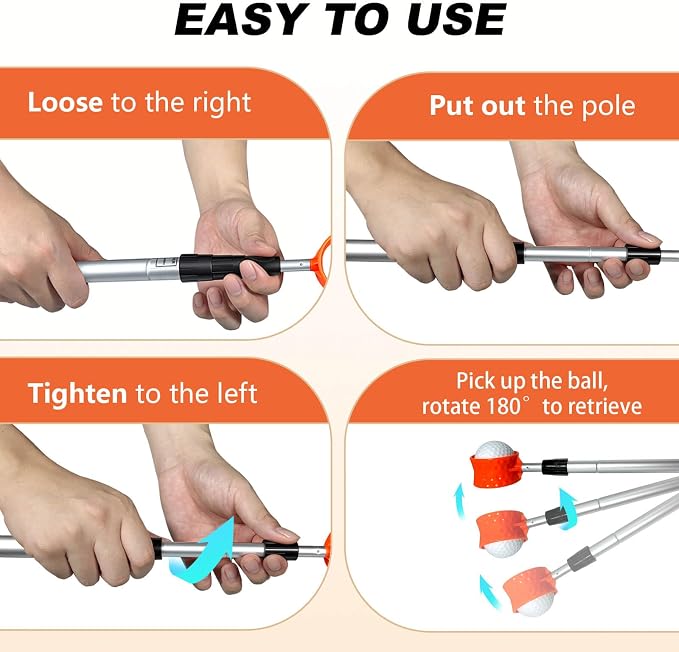 EASY TO USE

Loose to the right

Put out the pole

Tighten to the left

Pick up the ball, rotate 180° to retrieve