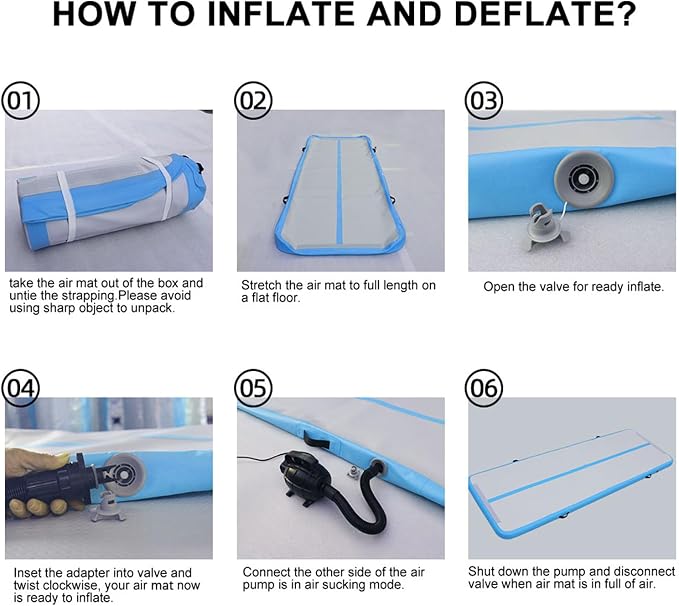 HOW TO INFLATE AND DEFLATE?

01

take the air mat out of the box and untie the strapping.Please avoid using sharp object to unpack.

02

Stretch the air mat to full length on a flat floor.

03

Open the valve for ready inflate.

04

Inset the adapter into valve and twist clockwise, your air mat now is ready to inflate.

05

Connect the other side of the air pump is in air sucking mode.

06

Shut down the pump and disconnect valve when air mat is in full of air.