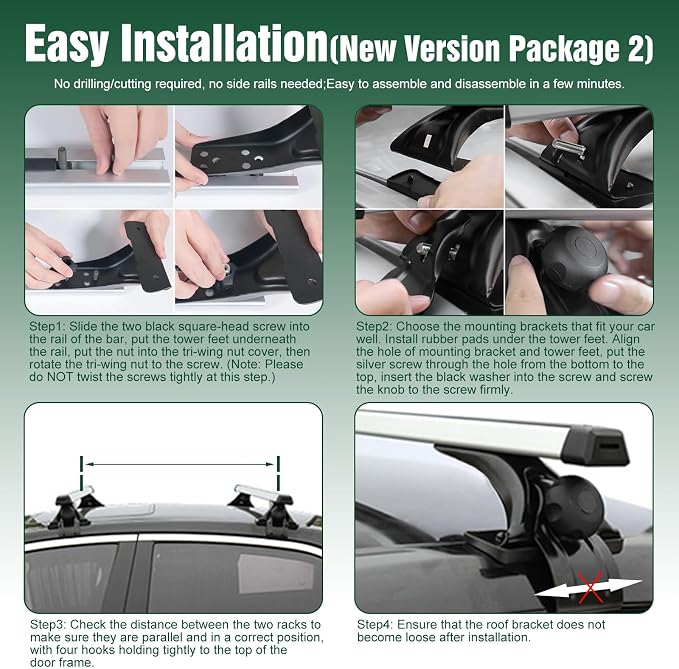 Easy Installation(New Version Package 2)

No drilling/cutting required, no side rails needed;Easy to assemble and disassemble in a few minutes.

Step1: Slide the two black square-head screw into the rail of the bar, put the tower feet underneath the rail, put the nut into the tri-wing nut cover, then rotate the tri-wing nut to the screw. (Note: Please do NOT twist the screws tightly at this step.)

Step2: Choose the mounting brackets that fit your car well. Install rubber pads under the tower feet. Align the hole of mounting bracket and tower feet, put the silver screw through the hole from the bottom to the top, insert the black washer into the screw and screw the knob to the screw firmly.

Step3: Check the distance between the two racks to make sure they are parallel and in a correct position, with four hooks holding tightly to the top of the door frame.

Step4: Ensure that the roof bracket does not become loose after installation.