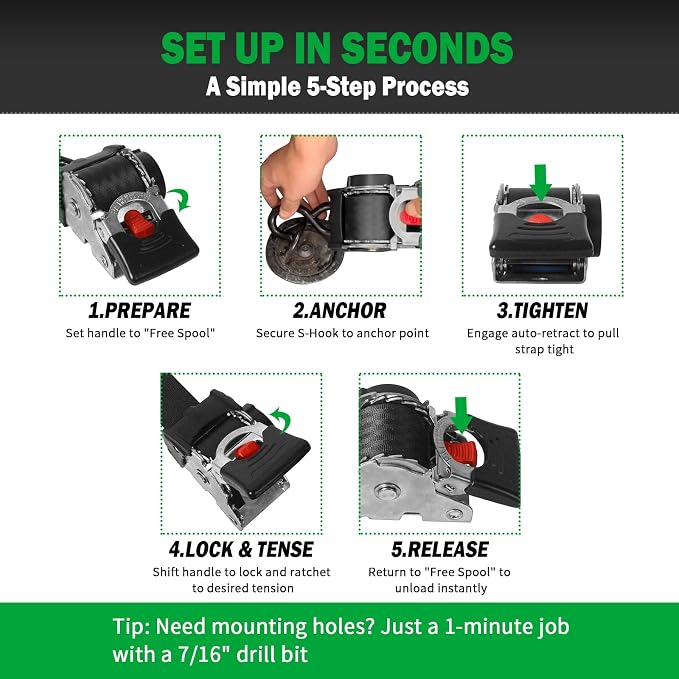 SET UP IN SECONDS
A Simple 5-Step Process

1.PREPARE
Set handle to "Free Spool"

2.ANCHOR
Secure S-Hook to anchor point

3.TIGHTEN
Engage auto-retract to pull strap tight

4.LOCK & TENSE
Shift handle to lock and ratchet to desired tension

5.RELEASE
Return to "Free Spool" to unload instantly

Tip: Need mounting holes? Just a 1-minute job with a 7/16" drill bit