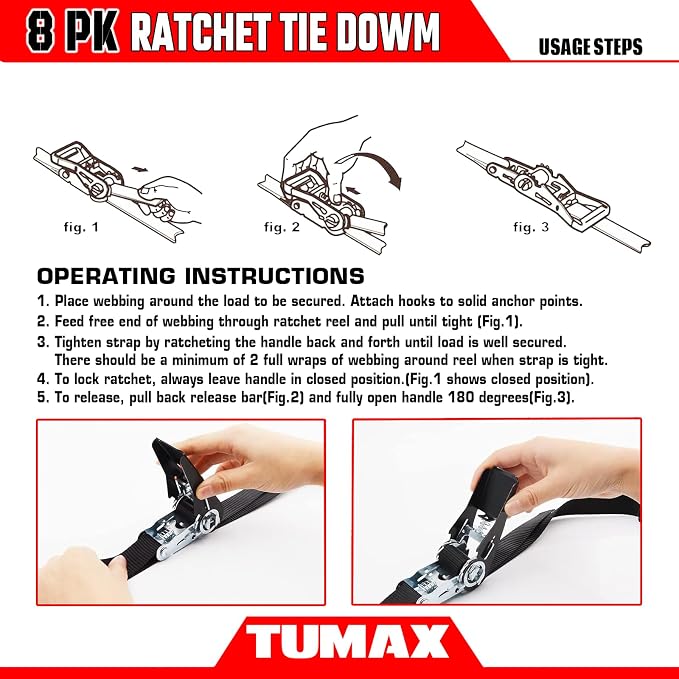 8 PK RATCHET TIE DOWM

USAGE STEPS

fig. 1

fig. 2

fig. 3

OPERATING INSTRUCTIONS

1. Place webbing around the load to be secured. Attach hooks to solid anchor points.
2. Feed free end of webbing through ratchet reel and pull until tight (Fig.1).
3. Tighten strap by ratcheting the handle back and forth until load is well secured. There should be a minimum of 2 full wraps of webbing around reel when strap is tight.
4. To lock ratchet, always leave handle in closed position.(Fig.1 shows closed position).
5. To release, pull back release bar(Fig.2) and fully open handle 180 degrees(Fig.3).

TUMAX