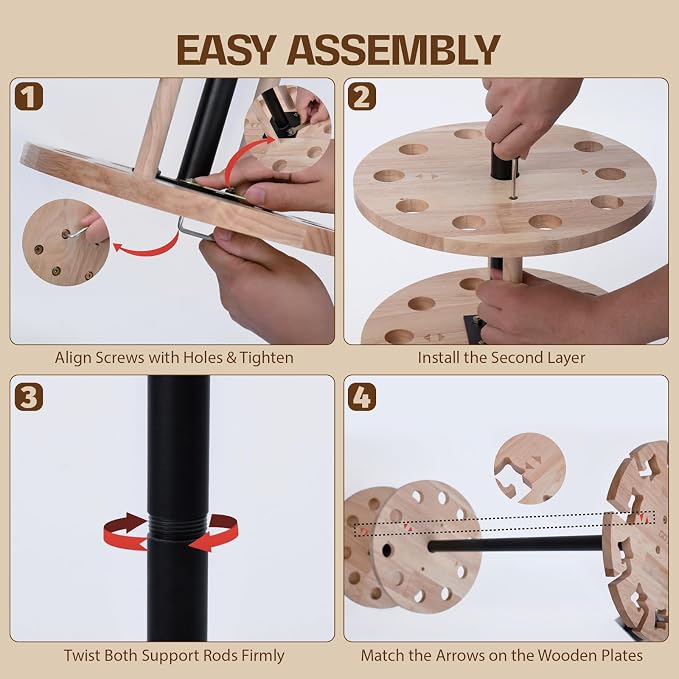 EASY ASSEMBLY

1

Align Screws with Holes & Tighten

2

Install the Second Layer

3

Twist Both Support Rods Firmly

4

Match the Arrows on the Wooden Plates