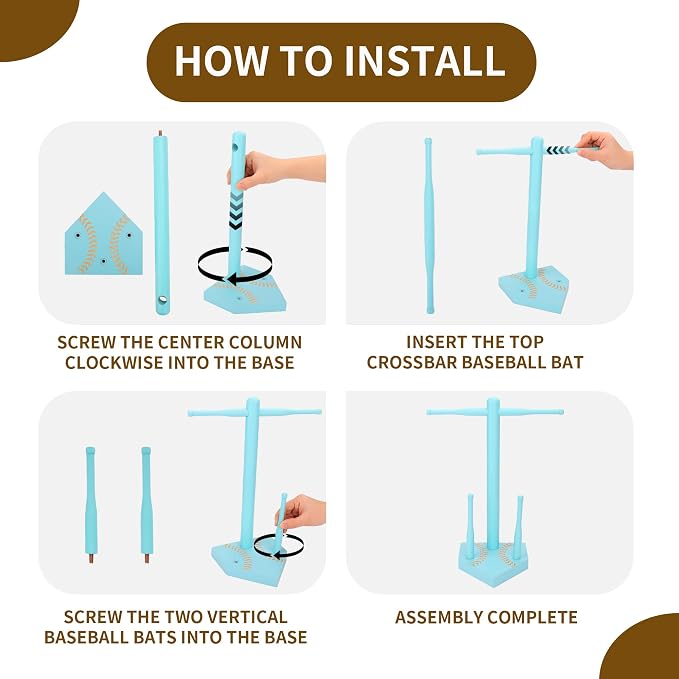 HOW TO INSTALL

SCREW THE CENTER COLUMN CLOCKWISE INTO THE BASE

INSERT THE TOP CROSSBAR BASEBALL BAT

SCREW THE TWO VERTICAL BASEBALL BATS INTO THE BASE

ASSEMBLY COMPLETE