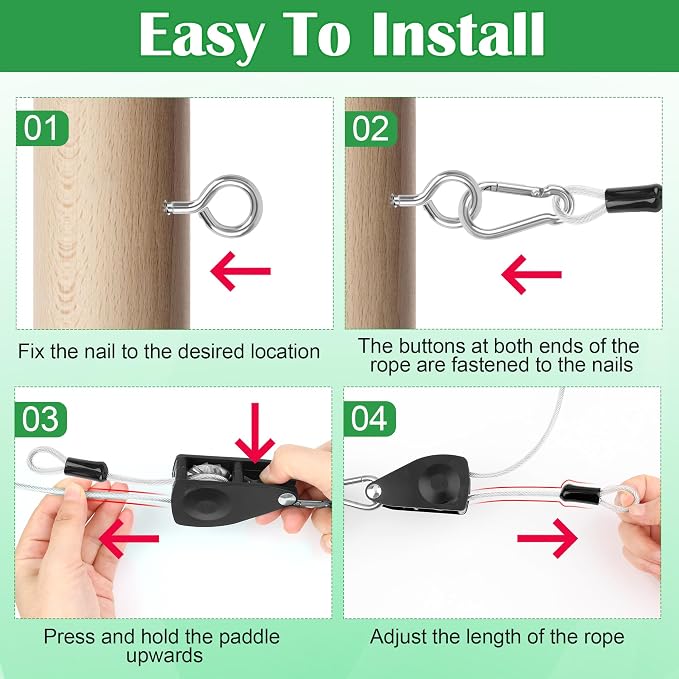 Easy To Install

01

Fix the nail to the desired location

02

The buttons at both ends of the rope are fastened to the nails

03

Press and hold the paddle upwards

04

Adjust the length of the rope