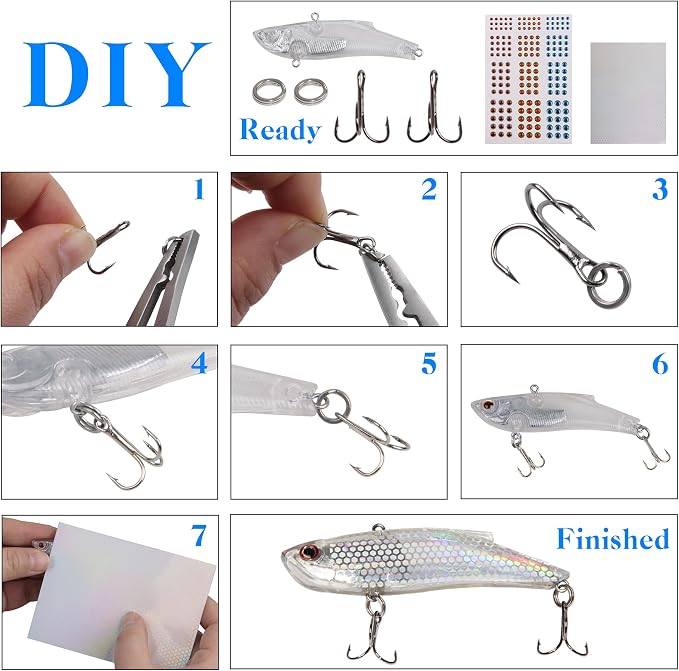 DIY

Ready

1

2

3

4

5

6

7

Finished