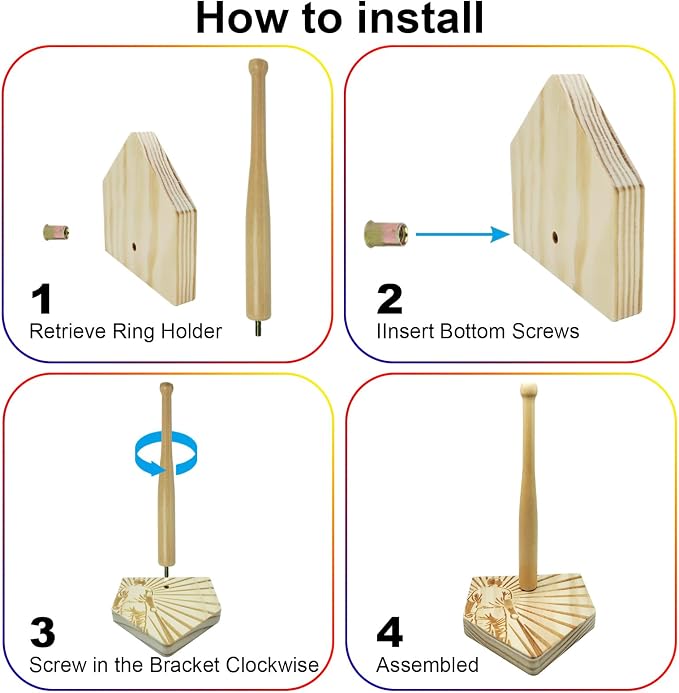 How to install

1
Retrieve Ring Holder

2
IInsert Bottom Screws

3
Screw in the Bracket Clockwise

4
Assembled