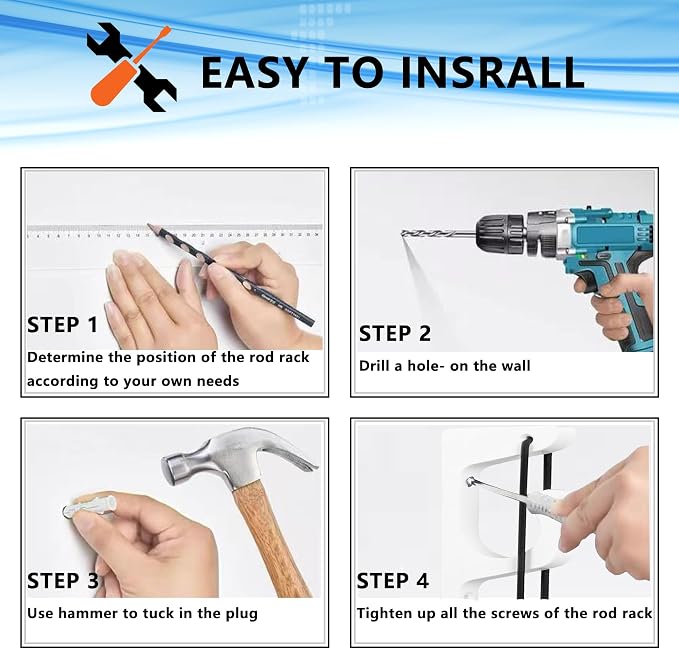 EASY TO INSRALL

STEP 1
Determine the position of the rod rack according to your own needs

STEP 2
Drill a hole- on the wall

STEP 3
Use hammer to tuck in the plug

STEP 4
Tighten up all the screws of the rod rack