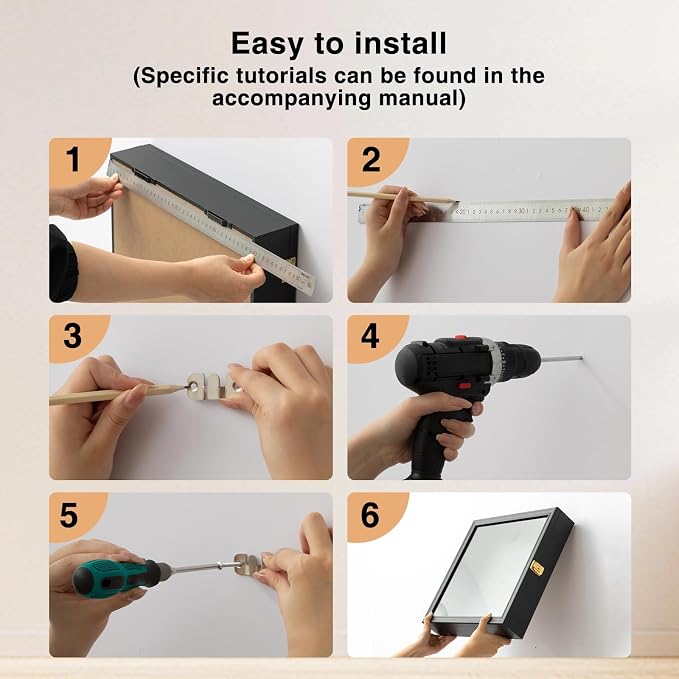 Easy to install
(Specific tutorials can be found in the accompanying manual)

1

2

3

4

5

6