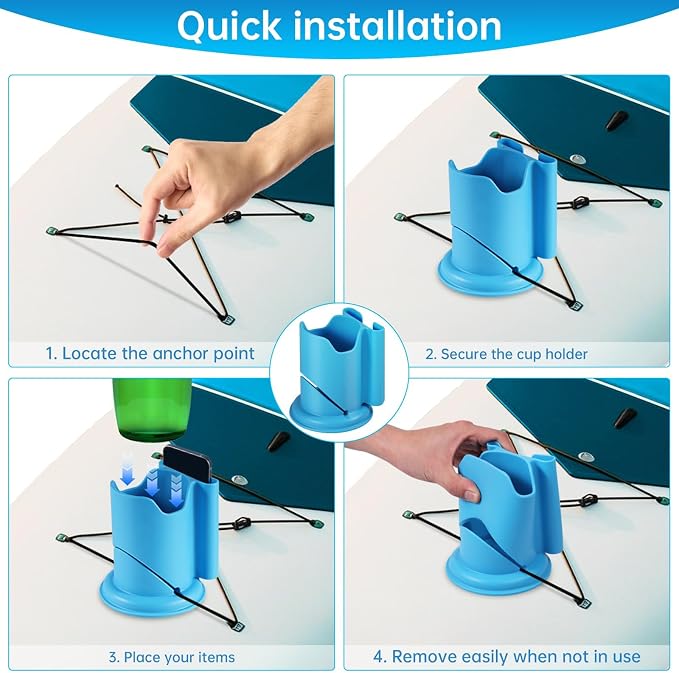 Quick installation

1. Locate the anchor point

2. Secure the cup holder

3. Place your items

4. Remove easily when not in use