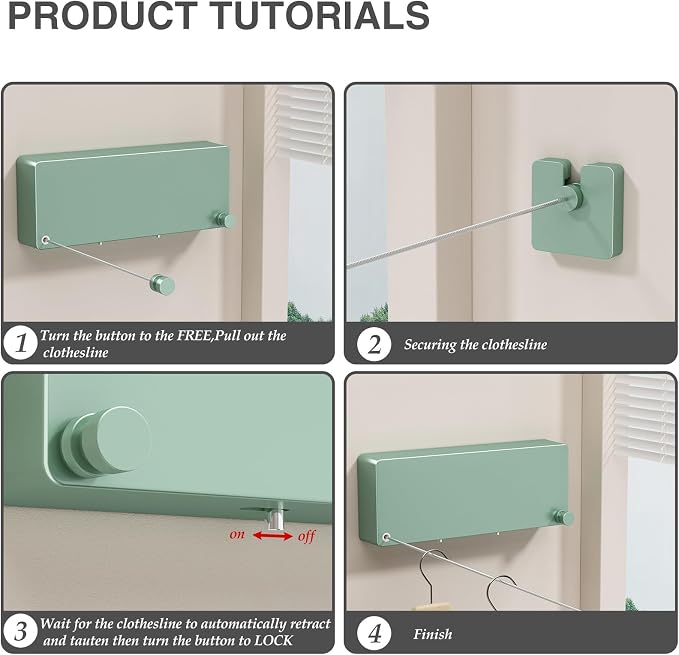 PRODUCT TUTORIALS

1 Turn the button to the FREE,Pull out the clothesline

2 Securing the clothesline

on off

3 Wait for the clothesline to automatically retract and tauten then turn the button to LOCK

4 Finish