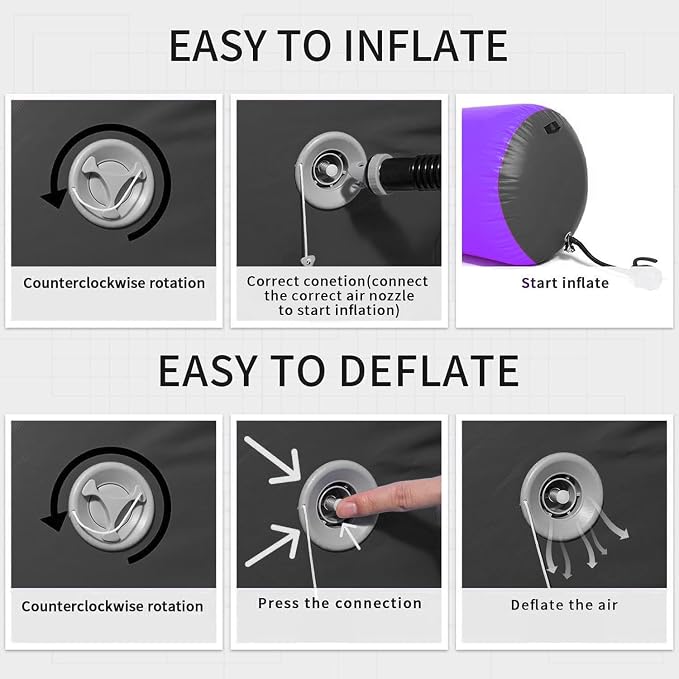 EASY TO INFLATE

Counterclockwise rotation

Correct conetion(connect the correct air nozzle to start inflation)

Start inflate

EASY TO DEFLATE

Counterclockwise rotation

Press the connection

Deflate the air