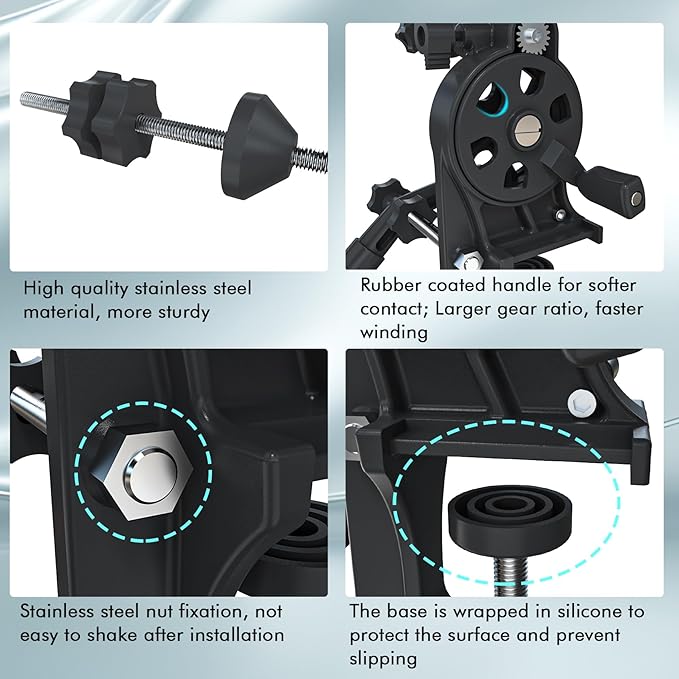 High quality stainless steel material, more sturdy

Rubber coated handle for softer contact; Larger gear ratio, faster winding

Stainless steel nut fixation, not easy to shake after installation

The base is wrapped in silicone to protect the surface and prevent slipping