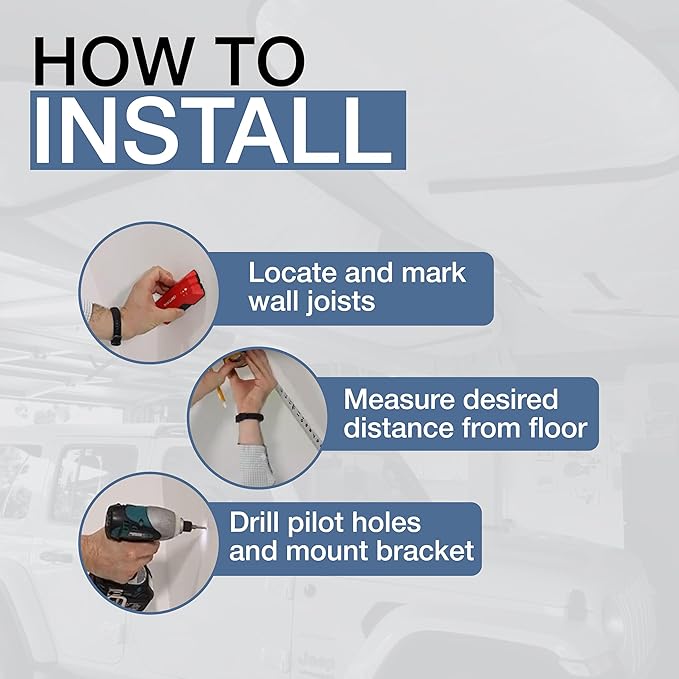 HOW TO
INSTALL

Locate and mark wall joists

Measure desired distance from floor

Drill pilot holes and mount bracket