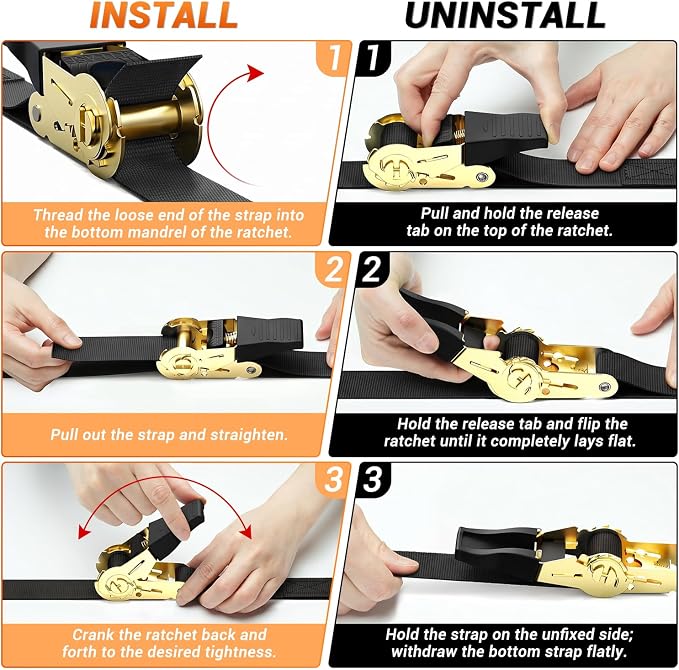 INSTALL

1

Thread the loose end of the strap into the bottom mandrel of the ratchet.

2

Pull out the strap and straighten.

3

Crank the ratchet back and forth to the desired tightness.

UNINSTALL

1

Pull and hold the release tab on the top of the ratchet.

2

Hold the release tab and flip the ratchet until it completely lays flat.

3

Hold the strap on the unfixed side; withdraw the bottom strap flatly.