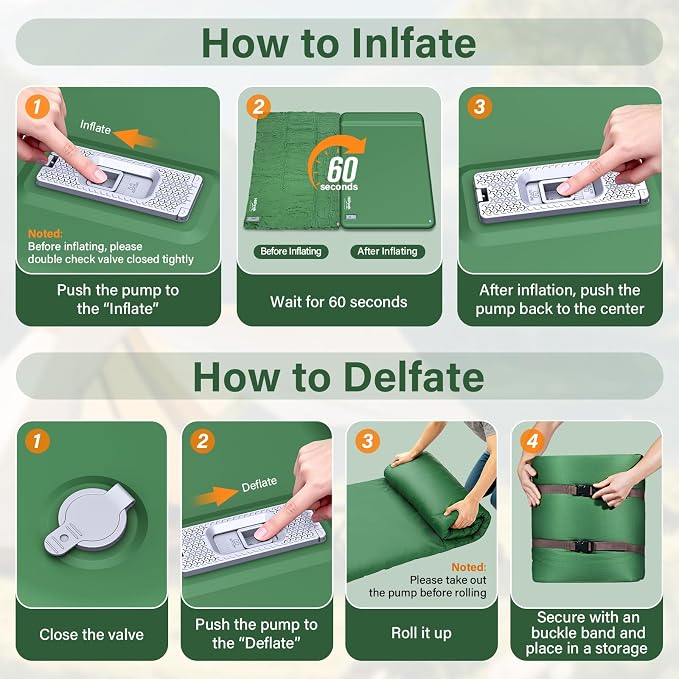 How to Inlfate

1
Inflate
Noted:
Before inflating, please double check valve closed tightly
Push the pump to the "Inflate"

2
60 seconds
Before Inflating
After Inflating
Wait for 60 seconds

3
After inflation, push the pump back to the center

How to Delfate

1
Close the valve

2
Deflate
Push the pump to the "Deflate"

3
Noted:
Please take out the pump before rolling
Roll it up

4
Secure with an buckle band and place in a storage