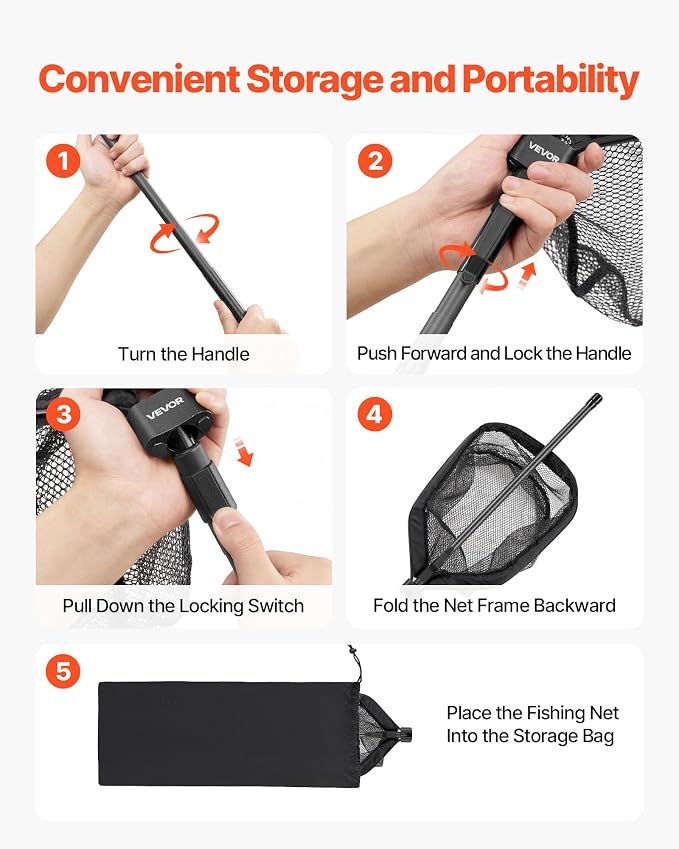 Convenient Storage and Portability

1

Turn the Handle

2

VEVOR

Push Forward and Lock the Handle

3

VEVOR

Pull Down the Locking Switch

4

Fold the Net Frame Backward

5

Place the Fishing Net Into the Storage Bag