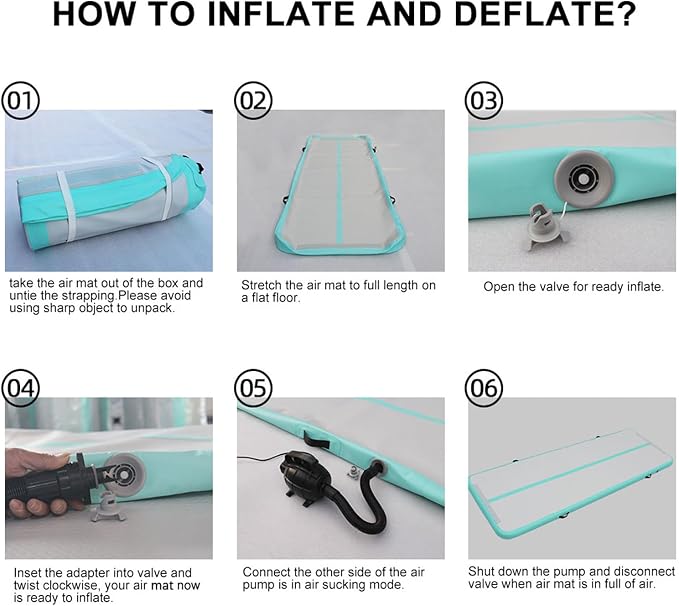 HOW TO INFLATE AND DEFLATE?

01

take the air mat out of the box and untie the strapping.Please avoid using sharp object to unpack.

02

Stretch the air mat to full length on a flat floor.

03

Open the valve for ready inflate.

04

Inset the adapter into valve and twist clockwise, your air mat now is ready to inflate.

05

Connect the other side of the air pump is in air sucking mode.

06

Shut down the pump and disconnect valve when air mat is in full of air.