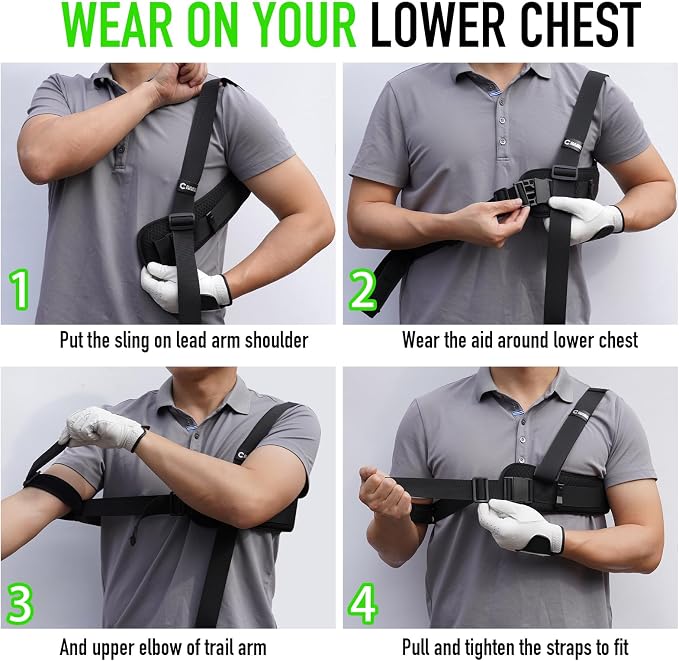 WEAR ON YOUR LOWER CHEST

1
Put the sling on lead arm shoulder

2
Wear the aid around lower chest

3
And upper elbow of trail arm

4
Pull and tighten the straps to fit