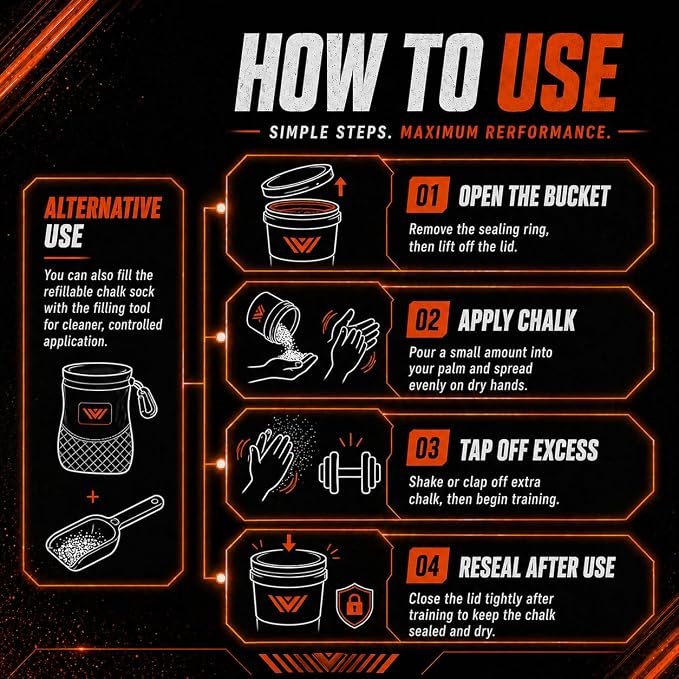 HOW TO USE

SIMPLE STEPS. MAXIMUM RERFORMANCE.

ALTERNATIVE USE

You can also fill the refillable chalk sock with the filling tool for cleaner, controlled application.

+

01 OPEN THE BUCKET

Remove the sealing ring, then lift off the lid.

02 APPLY CHALK

Pour a small amount into your palm and spread evenly on dry hands.

03 TAP OFF EXCESS

Shake or clap off extra chalk, then begin training.

04 RESEAL AFTER USE

Close the lid tightly after training to keep the chalk sealed and dry.