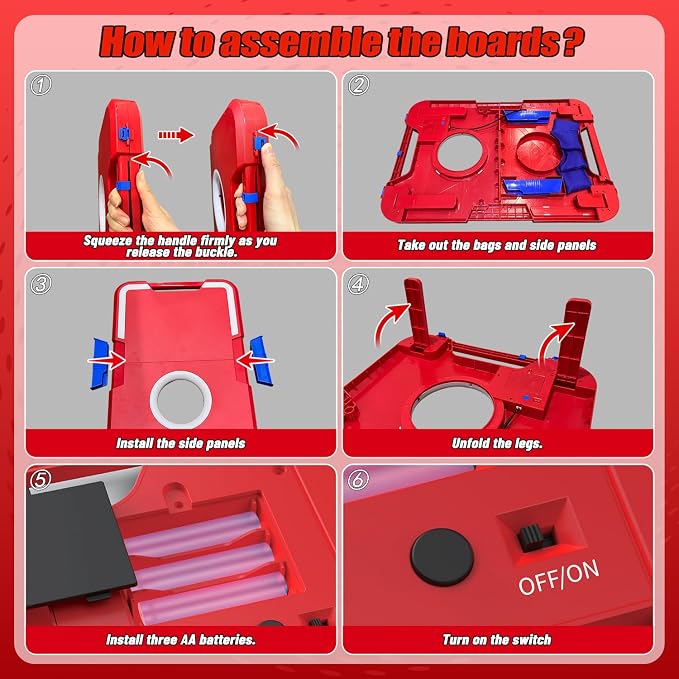 How to assemble the boards?

①

Squeeze the handle firmly as you release the buckle.

②

Take out the bags and side panels

③

Install the side panels

④

Unfold the legs.

⑤

Install three AA batteries.

⑥

OFF/ON

Turn on the switch