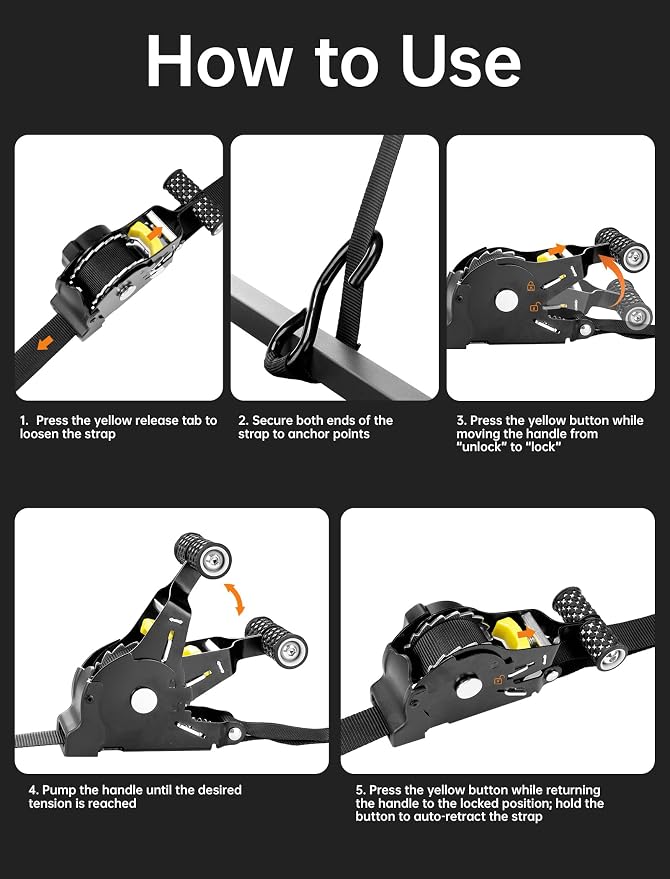 How to Use

1. Press the yellow release tab to loosen the strap

2. Secure both ends of the strap to anchor points

3. Press the yellow button while moving the handle from "unlock" to "lock"

4. Pump the handle until the desired tension is reached

5. Press the yellow button while returning the handle to the locked position; hold the button to auto-retract the strap