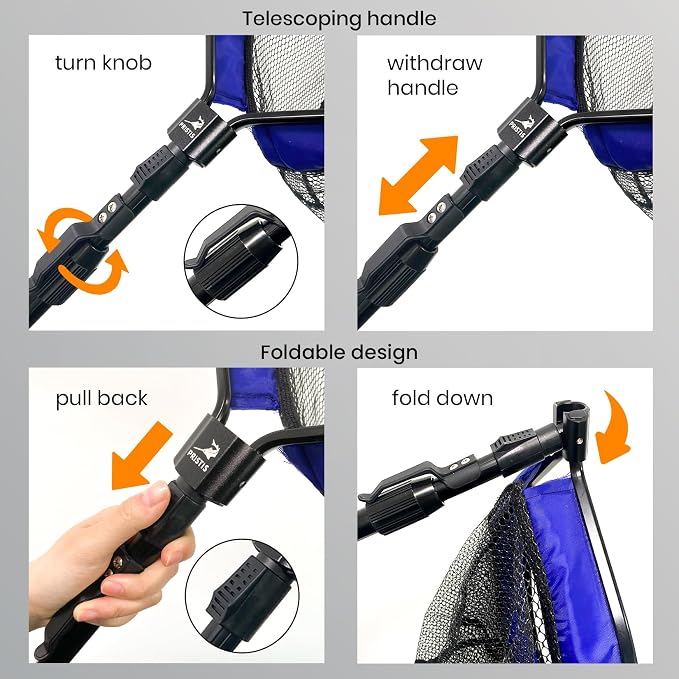 Telescoping handle

turn knob

PRISTIS

withdraw handle

PRISTIS

Foldable design

pull back

PRISTIS

fold down