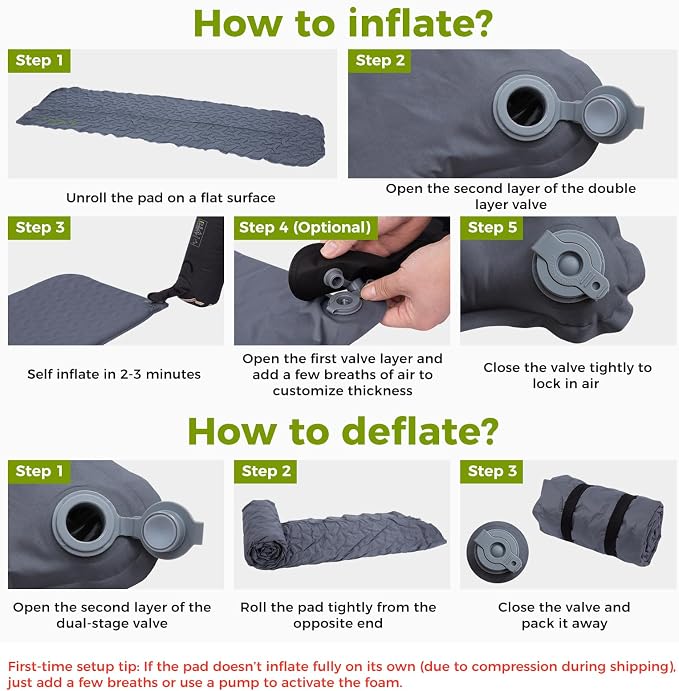 How to inflate?

Step 1

Unroll the pad on a flat surface

Step 2

Open the second layer of the double layer valve

Step 3

Self inflate in 2-3 minutes

Step 4 (Optional)

Open the first valve layer and add a few breaths of air to customize thickness

Step 5

Close the valve tightly to lock in air

How to deflate?

Step 1

Open the second layer of the dual-stage valve

Step 2

Roll the pad tightly from the opposite end

Step 3

Close the valve and pack it away

First-time setup tip: If the pad doesn't inflate fully on its own (due to compression during shipping), just add a few breaths or use a pump to activate the foam.