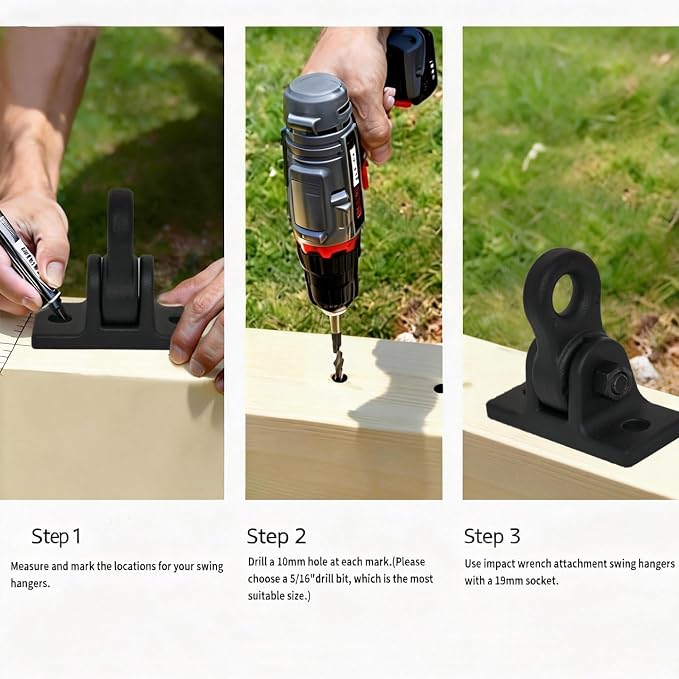 Step 1

Measure and mark the locations for your swing hangers.

Step 2

Drill a 10mm hole at each mark.(Please choose a 5/16"drill bit, which is the most suitable size.)

Step 3

Use impact wrench attachment swing hangers with a 19mm socket.