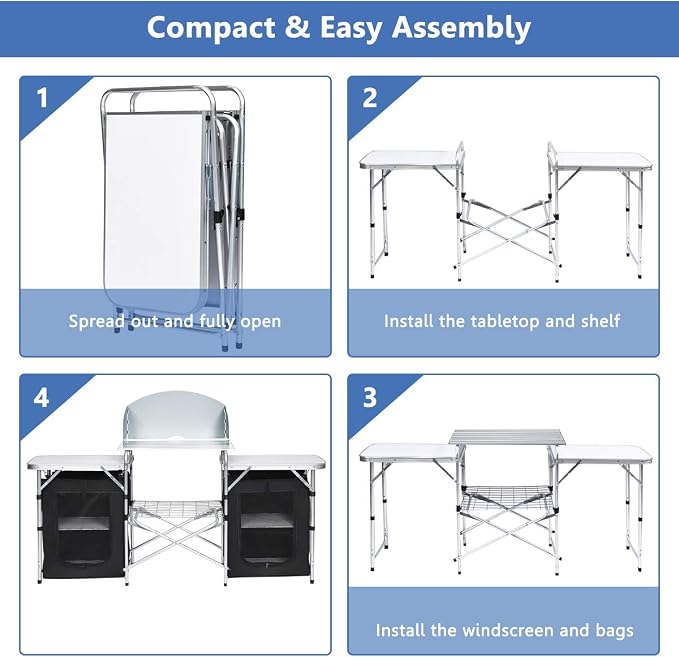 Compact & Easy Assembly

1

Spread out and fully open

2

Install the tabletop and shelf

4

3

Install the windscreen and bags