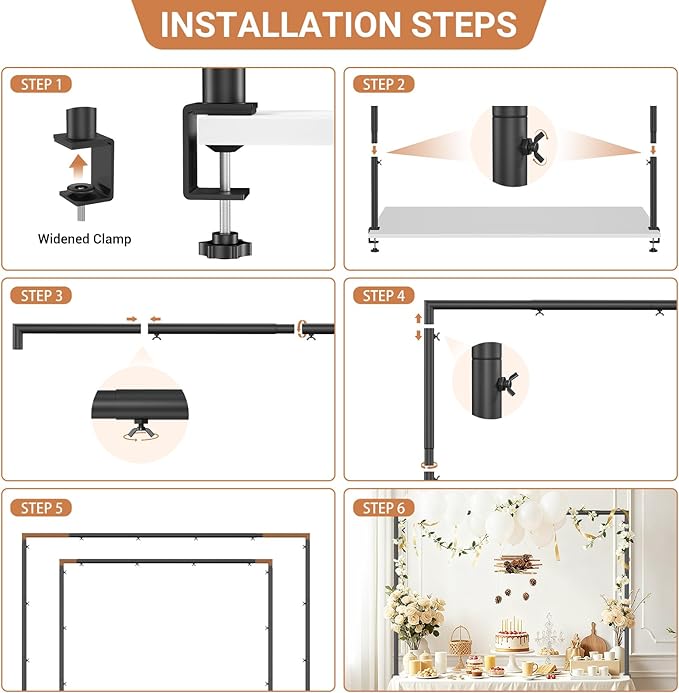 INSTALLATION STEPS

STEP 1

Widened Clamp

STEP 2

STEP 3

STEP 4

STEP 5

STEP 6